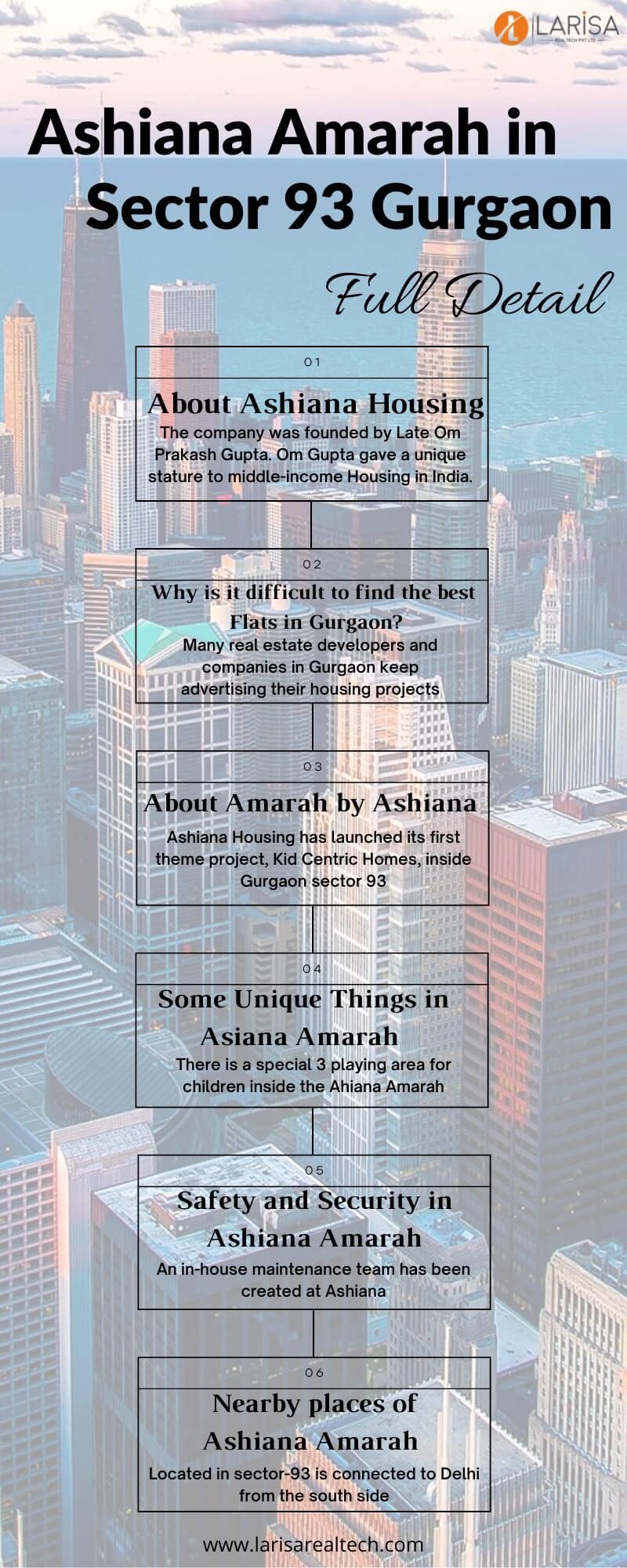 LARISA
REALTECH PVT LTD

Ashiana Amarah in Sector 93 Gurgaon

Full Detail

01
About Ashiana Housing
The company was founded by Late Om Prakash Gupta. Om Gupta gave a unique stature to middle-income Housing in India.

02
Why is it difficult to find the best Flats in Gurgaon?
Many real estate developers and companies in Gurgaon keep advertising their housing projects

03
About Amarah by Ashiana
Ashiana Housing has launched its first theme project, Kid Centric Homes, inside Gurgaon sector 93

04
Some Unique Things in Asiana Amarah
There is a special 3 playing area for children inside the Ahiana Amarah

05
Safety and Security in Ashiana Amarah
An in-house maintenance team has been created at Ashiana

06
Nearby places of Ashiana Amarah
Located in sector-93 is connected to Delhi from the south side

www.larisarealtech.com